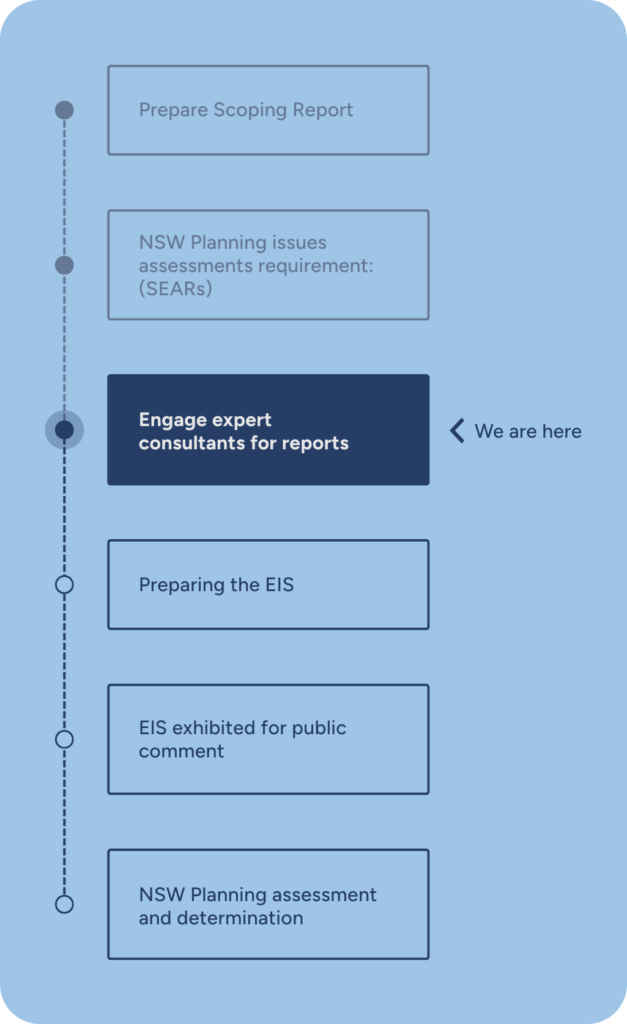 Prepare Scoping Report

NSW Planning issues assessments requirement: (SEARs)

Engage expert consultants for reports

We are here

Preparing the EIS

EIS exhibited for public comment

NSW Planning assessment and determination